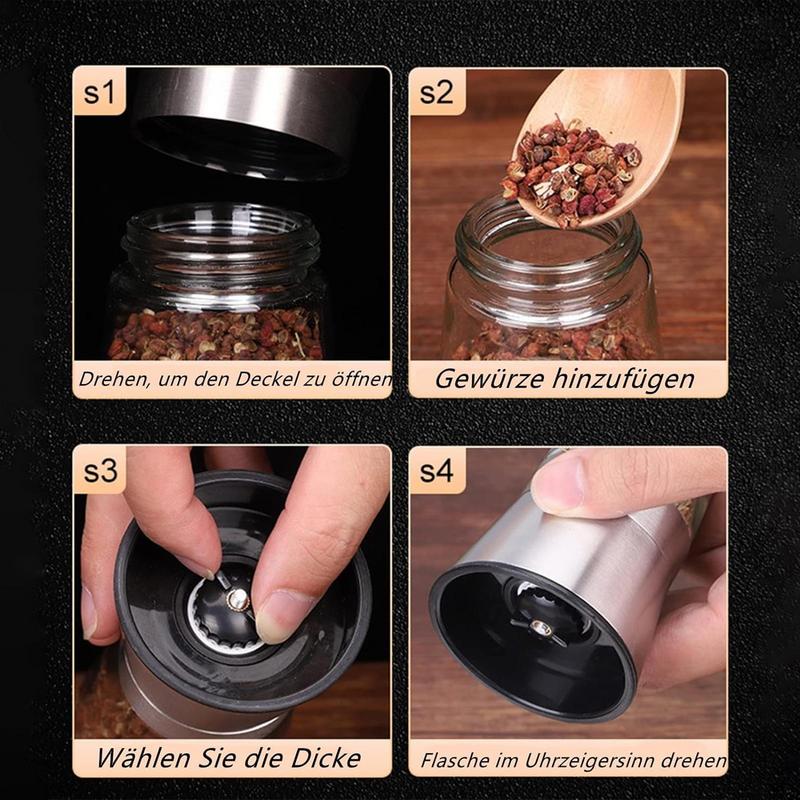 s1

Drehen, um den Deckel zu öffnen

s2

Gewürze hinzufügen

s3

Wählen Sie die Dicke

s4

Flasche im Uhrzeigersinn drehen